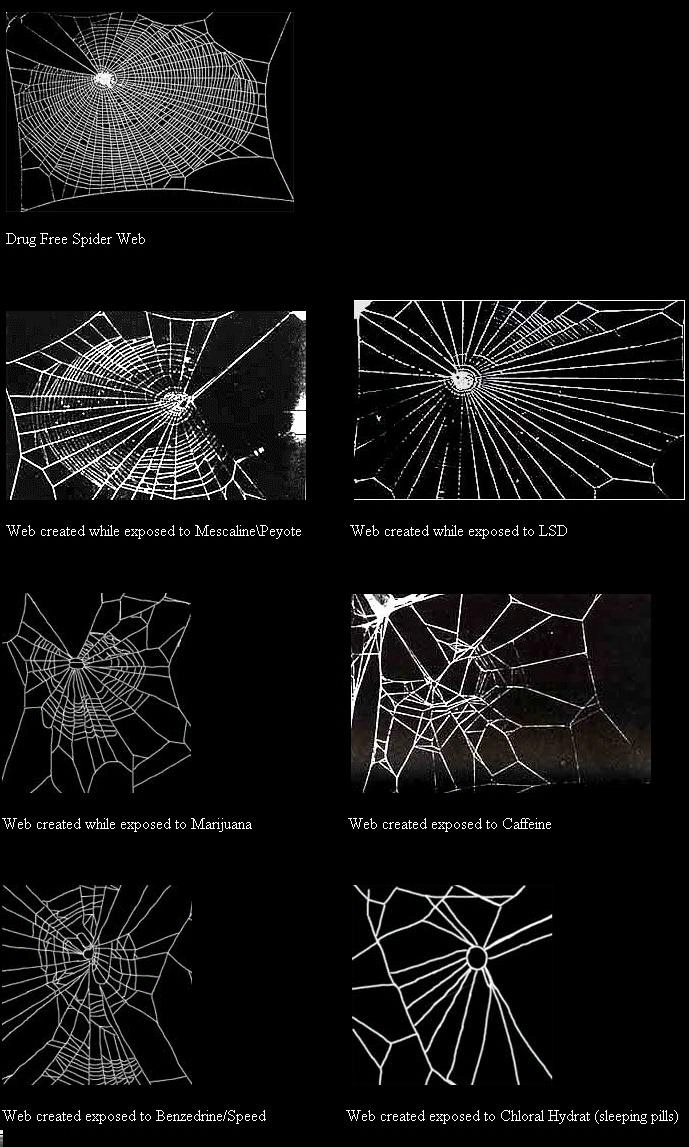 Drug Free Spider Web

Web created while exposed to Mescaline\Peyote

Web created while exposed to LSD

Web created while exposed to Marijuana

Web created exposed to Caffeine

Web created exposed to Benzedrine/Speed

Web created exposed to Chloral Hydrat (sleeping pills)