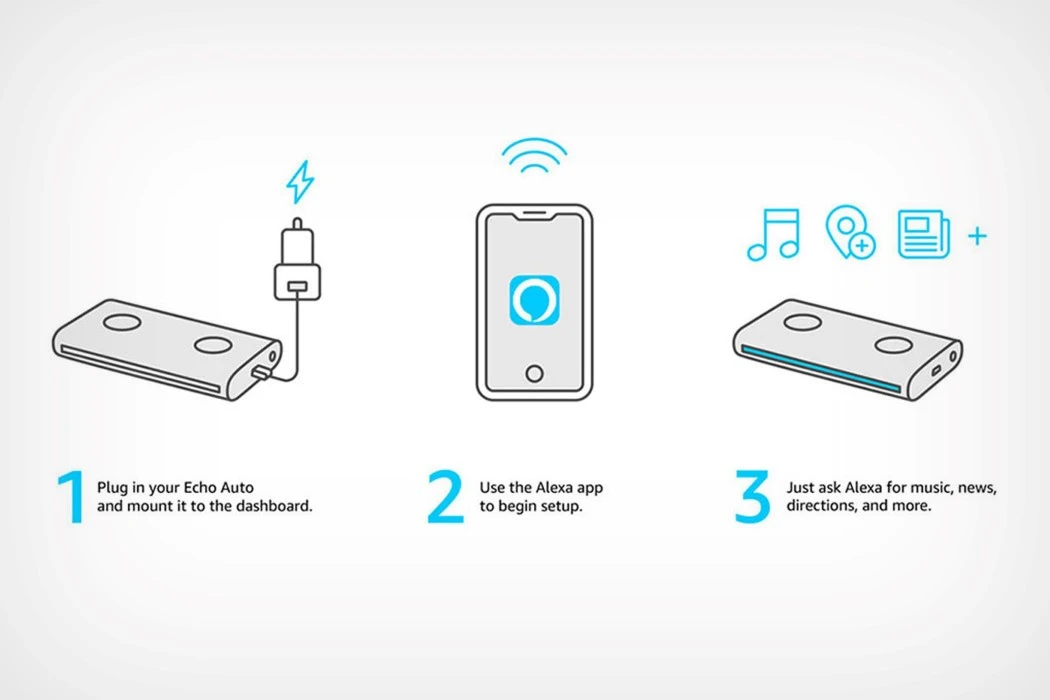 1 Plug in your Echo Auto and mount it to the dashboard.

2 Use the Alexa app to begin setup.

3 Just ask Alexa for music, news, directions, and more.